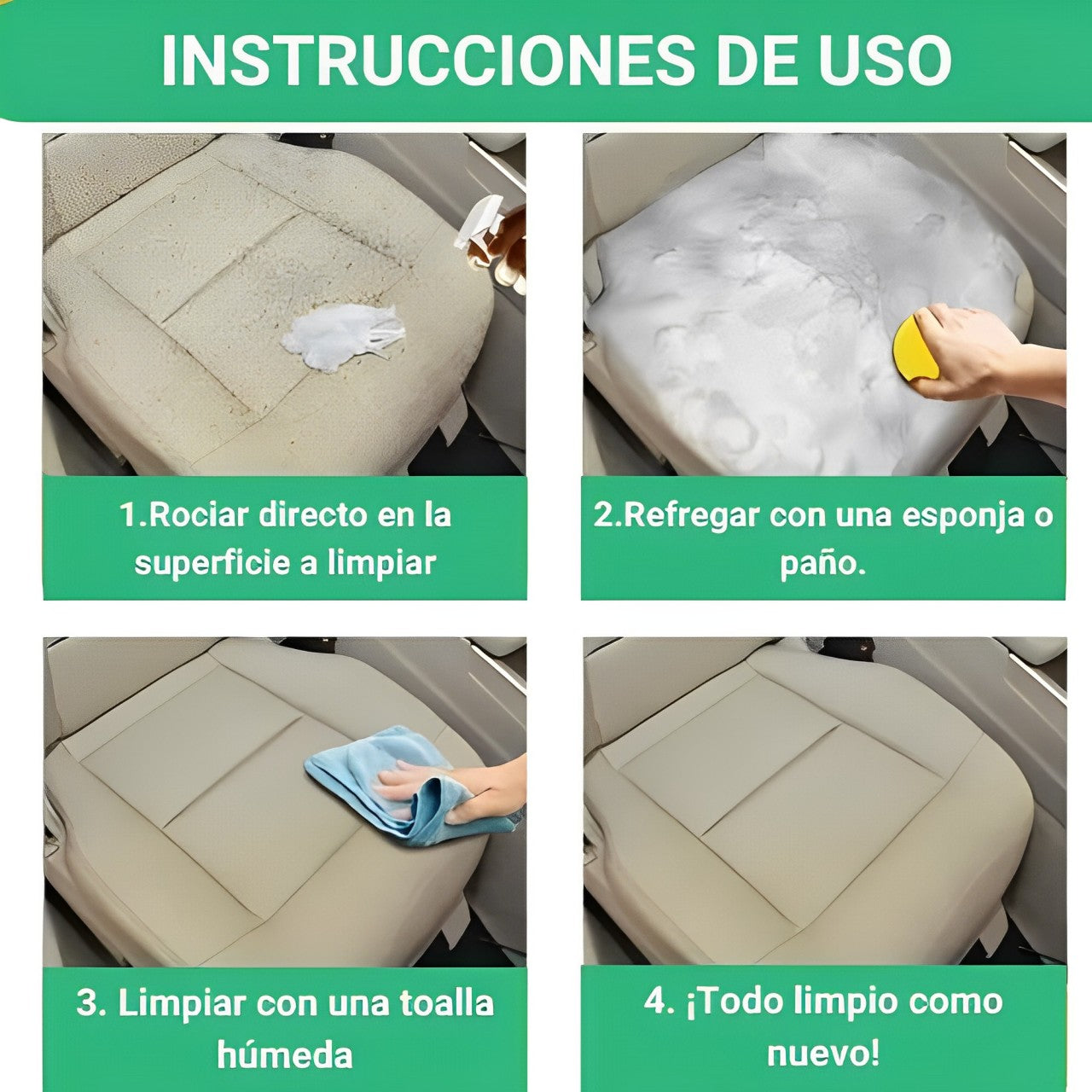 INSTRUCCIONES DE USO

1.Rociar directo en la superficie a limpiar

2.Refregar con una esponja o paño.

3. Limpiar con una toalla húmeda

4. ¡Todo limpio como nuevo!